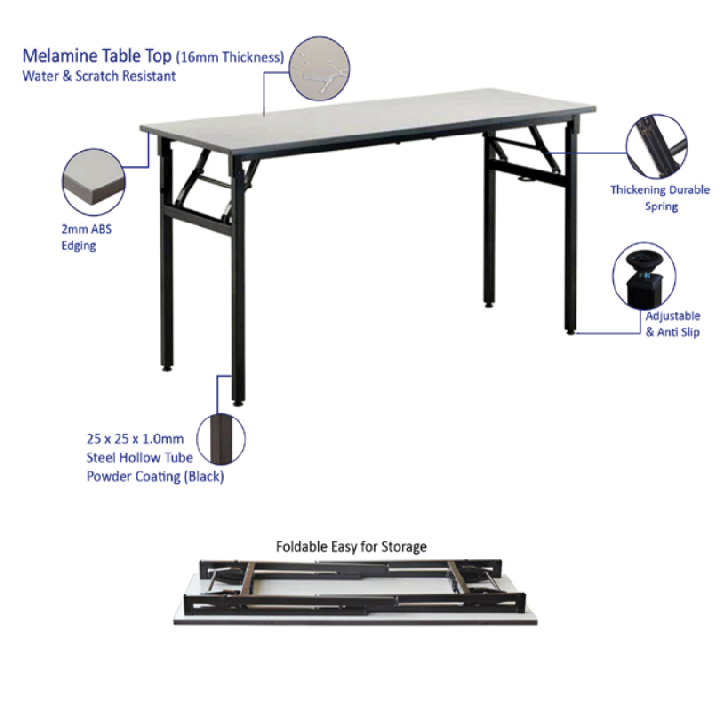 Melamine Table Top (16mm Thickness)
Water & Scratch Resistant

2mm ABS Edging

Thickening Durable Spring

Adjustable & Anti Slip

25 x 25 x 1.0mm Steel Hollow Tube Powder Coating (Black)

Foldable Easy for Storage