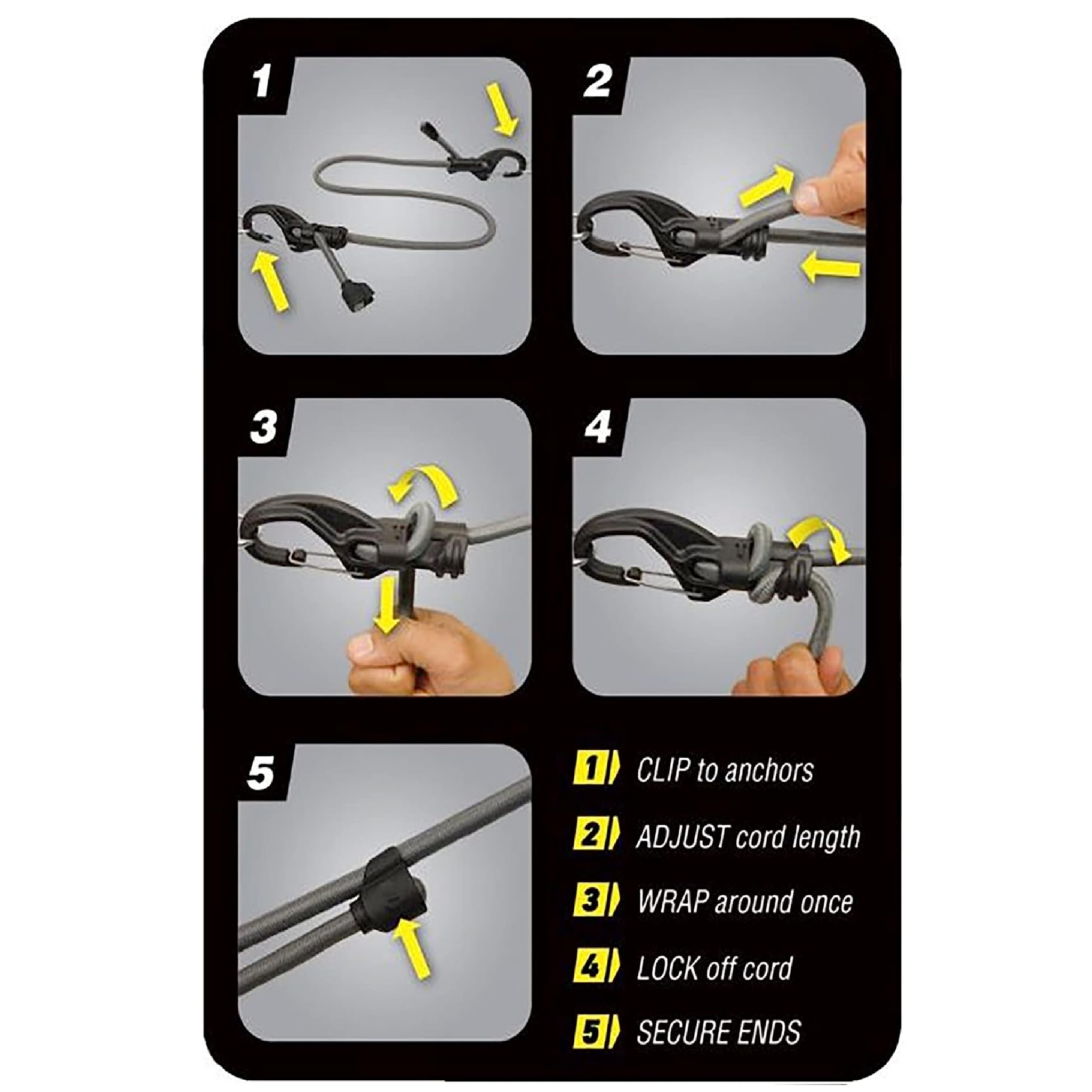 1

2

3

4

5

1 CLIP to anchors

2 ADJUST cord length

3 WRAP around once

4 LOCK off cord

5 SECURE ENDS